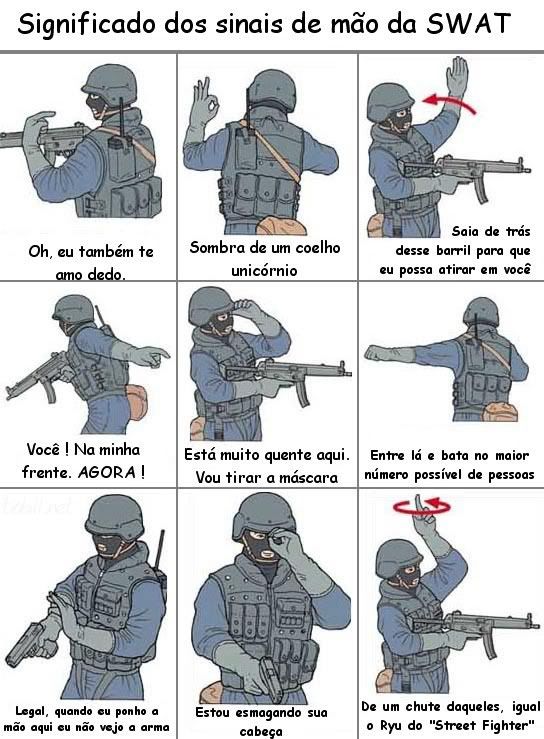 Significado dos sinais de mão da SWAT

Oh, eu também te amo dedo.

Sombra de um coelho unicórnio

Saia de trás desse barril para que eu possa atirar em você

Você ! Na minha frente. AGORA !

Está muito quente aqui. Vou tirar a máscara

Entre lá e bata no maior número possível de pessoas

Legal, quando eu ponho a mão aqui eu não vejo a arma

Estou esmagando sua cabeça

De um chute daqueles, igual o Ryu do "Street Fighter"